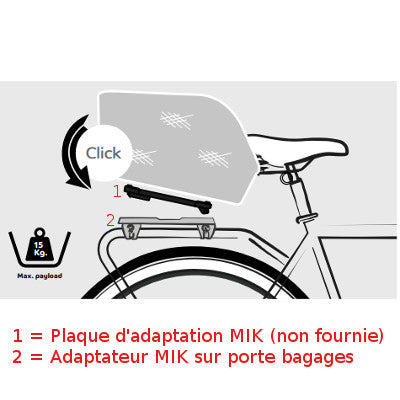 Click

1

2

15 Kg.

Max. payload

1 = Plaque d'adaptation MIK (non fournie)
2 = Adaptateur MIK sur porte bagages