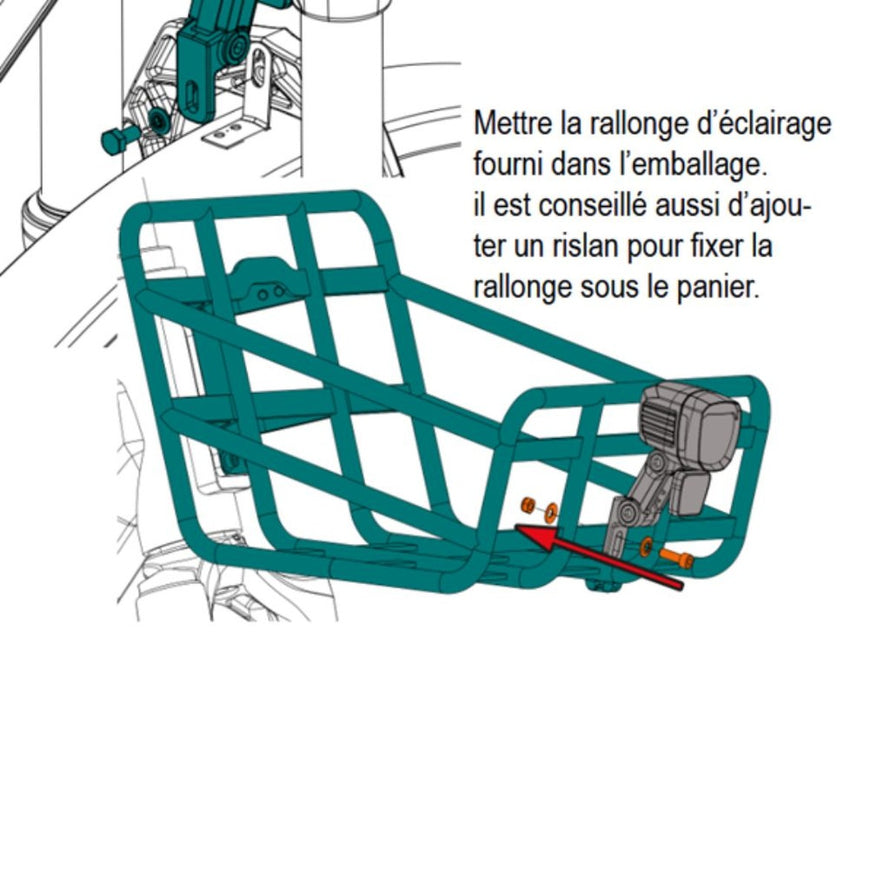 Mettre la rallonge d'éclairage fourni dans l'emballage.
il est conseillé aussi d'ajouter un rislan pour fixer la rallonge sous le panier.