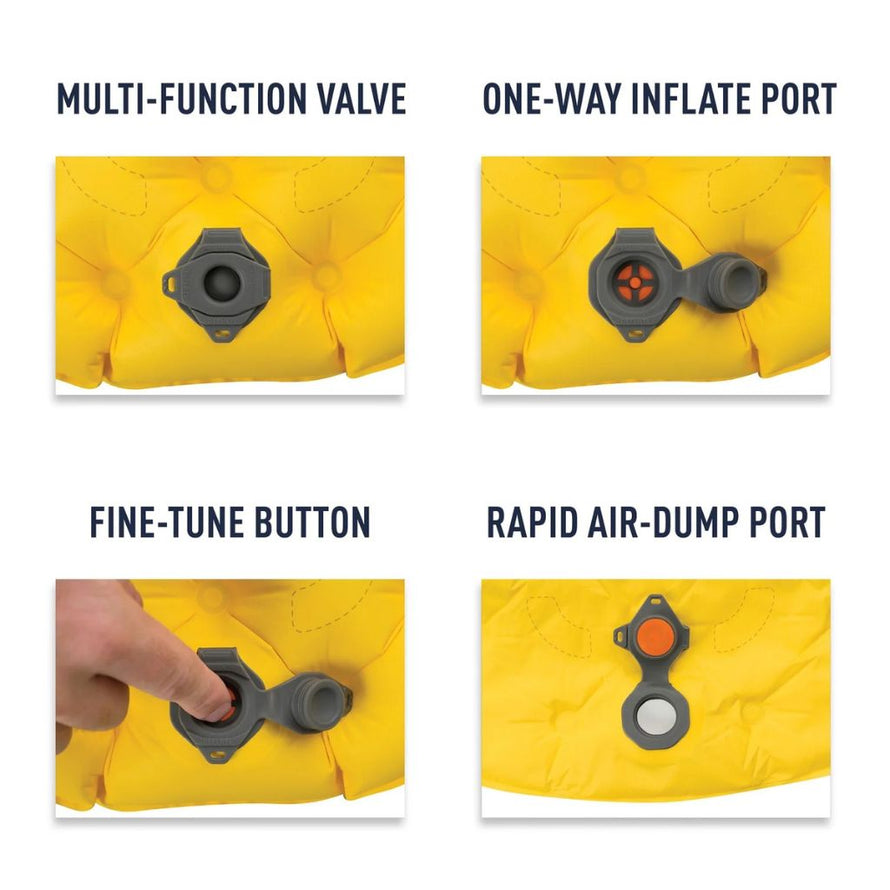 MULTI-FUNCTION VALVE

ONE-WAY INFLATE PORT

FINE-TUNE BUTTON

RAPID AIR-DUMP PORT